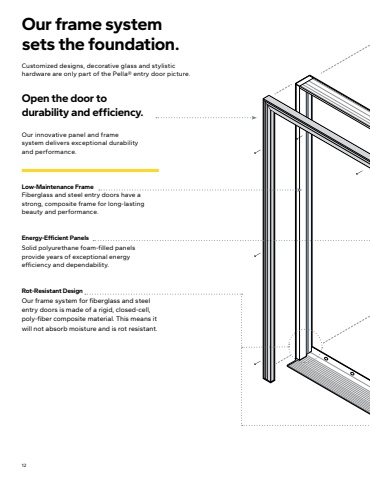 Our frame system sets the foundation.

Customized designs, decorative glass and stylistic hardware are only part of the Pella® entry door picture.

Open the door to durability and efficiency.

Our innovative panel and frame system delivers exceptional durability and performance.

Low-Maintenance Frame
Fiberglass and steel entry doors have a strong, composite frame for long-lasting beauty and performance.

Energy-Efficient Panels
Solid polyurethane foam-filled panels provide years of exceptional energy efficiency and dependability.

Rot-Resistant Design
Our frame system for fiberglass and steel entry doors is made of a rigid, closed-cell, poly-fiber composite material. This means it will not absorb moisture and is rot resistant.

12